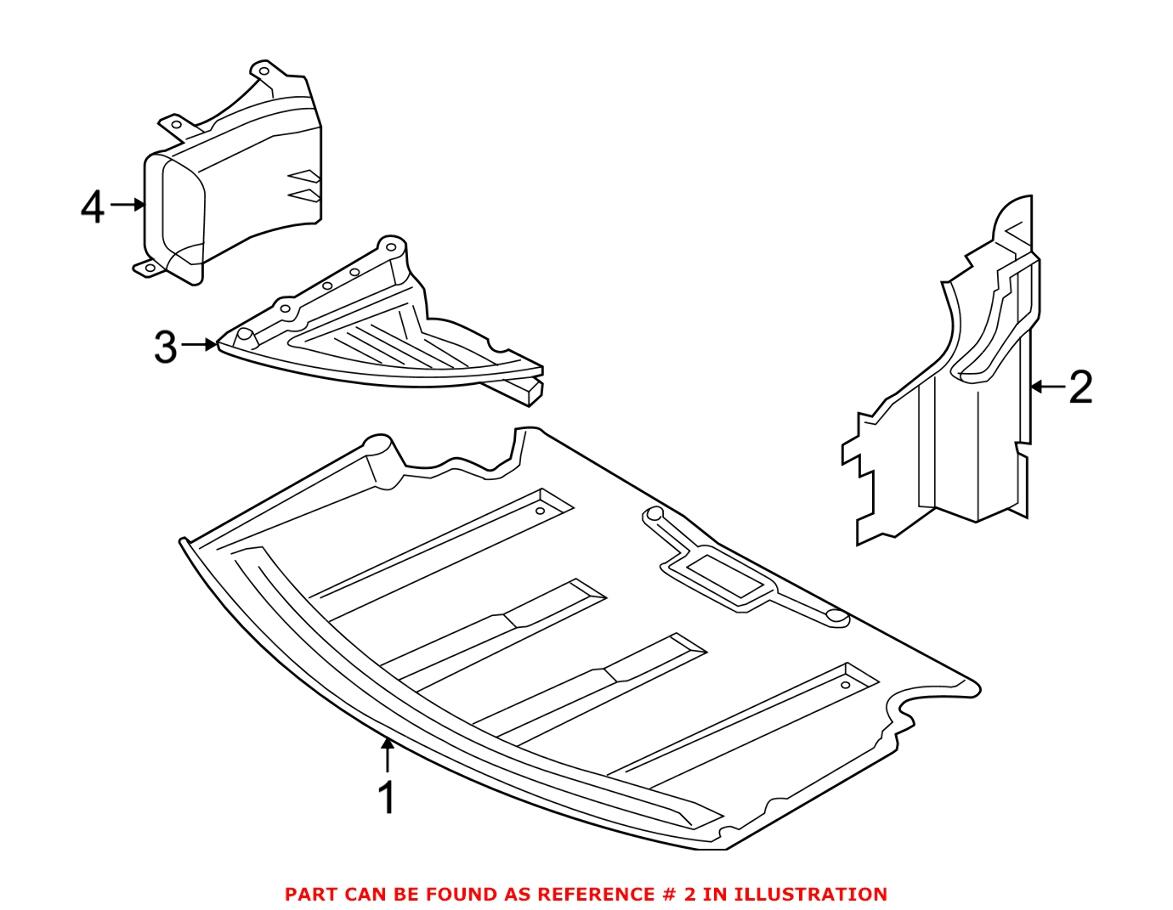 4
3
2
1
PART CAN BE FOUND AS REFERENCE # 2 IN ILLUSTRATION